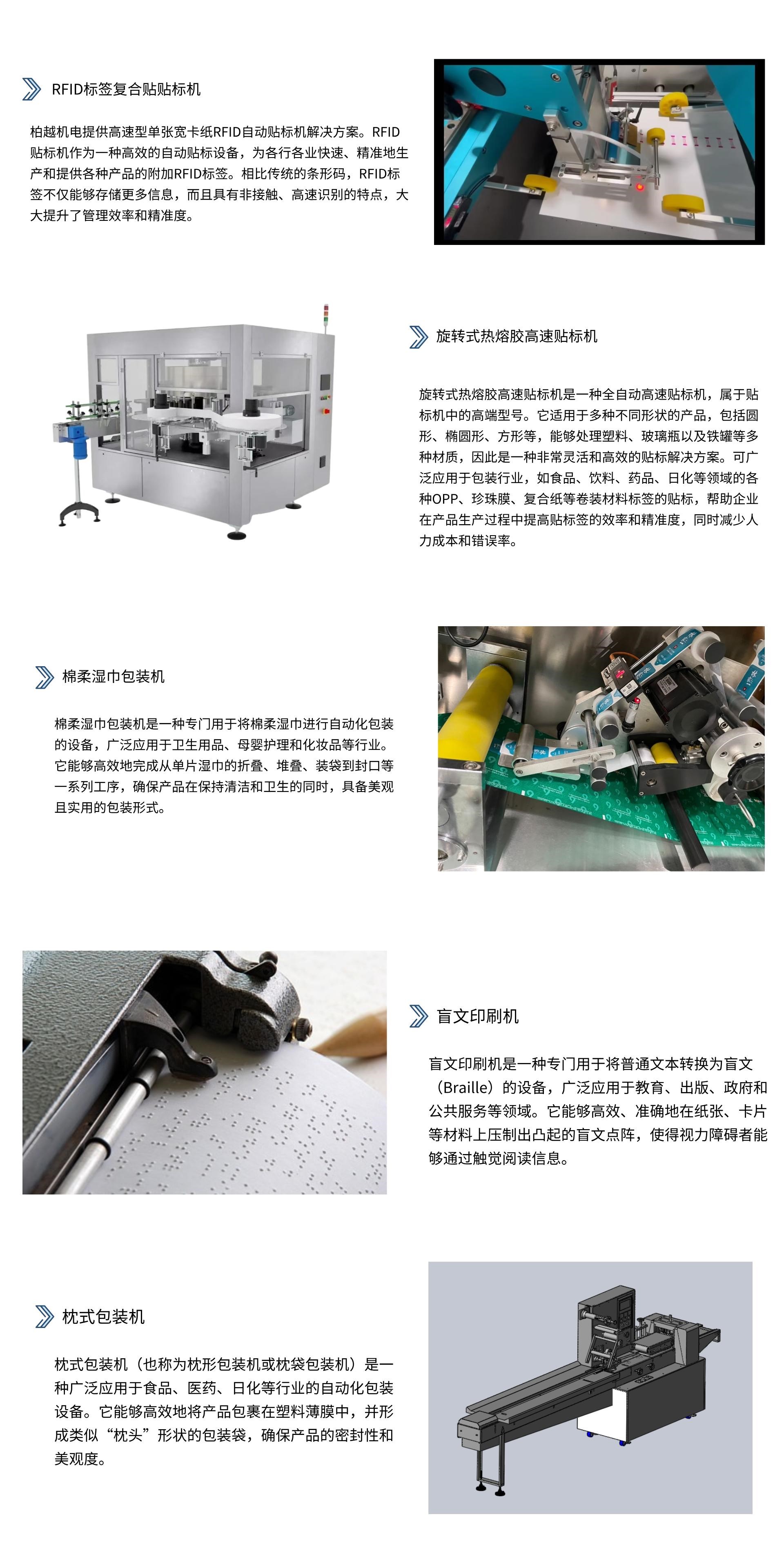 RFID标签复合贴贴标机

柏越机电提供高速型单张宽卡纸RFID自动贴标机解决方案。RFID贴标机作为一种高效的自动贴标设备，为各行各业快速、精准地生产和提供各种产品的附加RFID标签。相比传统的条形码，RFID标签不仅能够存储更多信息，而且具有非接触、高速识别的特点，大大提升了管理效率和精准度。

旋转式热熔胶高速贴标机

旋转式热熔胶高速贴标机是一种全自动高速贴标机，属于贴标机中的高端型号。它适用于多种不同形状的产品，包括圆形、椭圆形、方形等，能够处理塑料、玻璃瓶以及铁罐等多种材质，因此是一种非常灵活和高效的贴标解决方案。可广泛应用于包装行业，如食品、饮料、药品、日化等领域的各种OPP、珍珠膜、复合纸等卷装材料标签的贴标，帮助企业在产品生产过程中提高贴标签的效率和精准度，同时减少人力成本和错误率。

棉柔湿巾包装机

棉柔湿巾包装机是一种专门用于将棉柔湿巾进行自动化包装的设备，广泛应用于卫生用品、母婴护理和化妆品等行业。它能够高效地完成从单片湿巾的折叠、堆叠、装袋到封口等一系列工序，确保产品在保持清洁和卫生的同时，具备美观且实用的包装形式。

盲文印刷机

盲文印刷机是一种专门用于将普通文本转换为盲文（Braille）的设备，广泛应用于教育、出版、政府和公共服务等领域。它能够高效、准确地在纸张、卡片等材料上压制出凸起的盲文点阵，使得视力障碍者能够通过触觉阅读信息。

枕式包装机

枕式包装机（也称为枕形包装机或枕袋包装机）是一种广泛应用于食品、医药、日化等行业的自动化包装设备。它能够高效地将产品包裹在塑料薄膜中，并形成类似“枕头”形状的包装袋，确保产品的密封性和美观度。